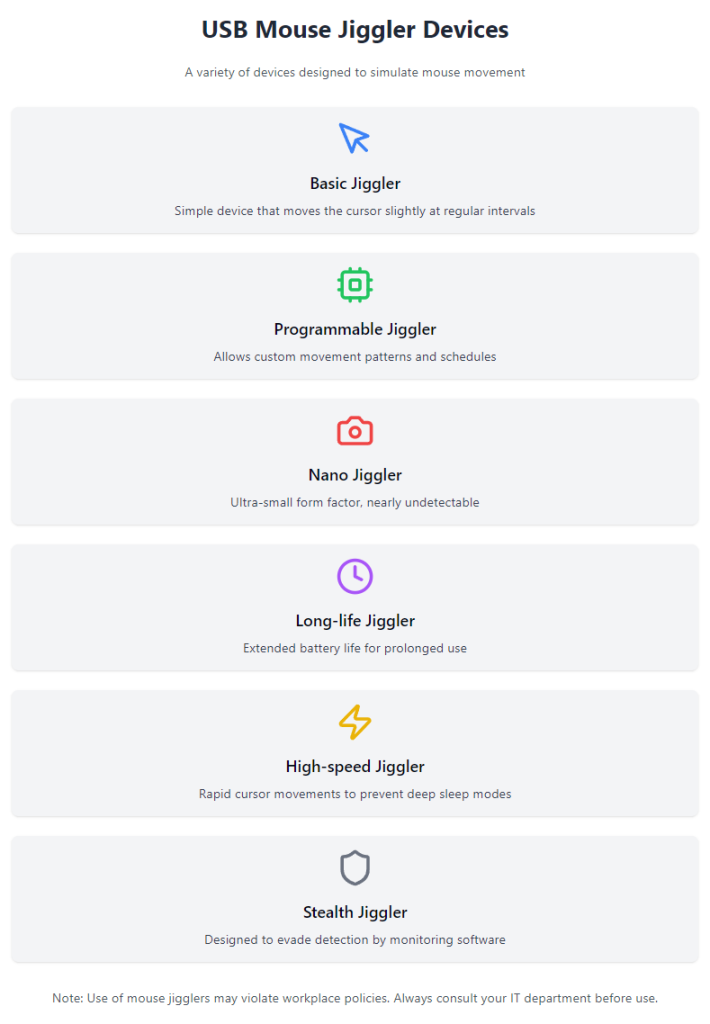 USB Mouse Jiggler Devices

A variety of devices designed to simulate mouse movement

Basic Jiggler

Simple device that moves the cursor slightly at regular intervals

Programmable Jiggler

Allows custom movement patterns and schedules

Nano Jiggler

Ultra-small form factor, nearly undetectable

Long-life Jiggler

Extended battery life for prolonged use

High-speed Jiggler

Rapid cursor movements to prevent deep sleep modes

Stealth Jiggler

Designed to evade detection by monitoring software

Note: Use of mouse jigglers may violate workplace policies. Always consult your IT department before use.